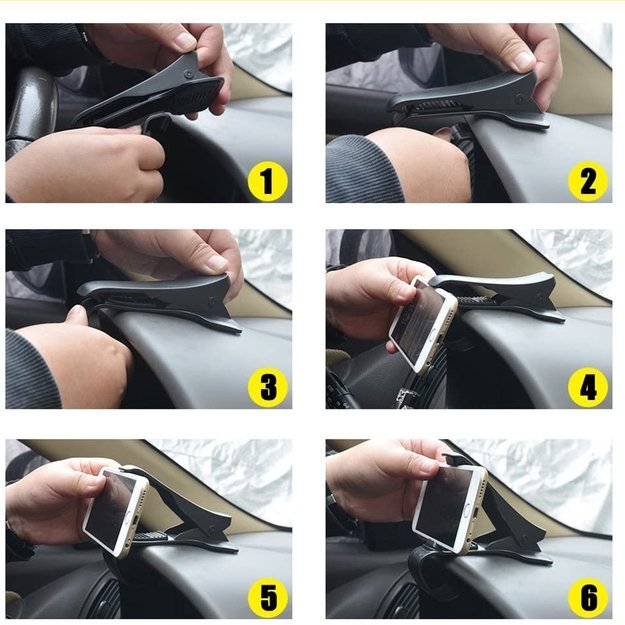 1

2

3

4

5

6