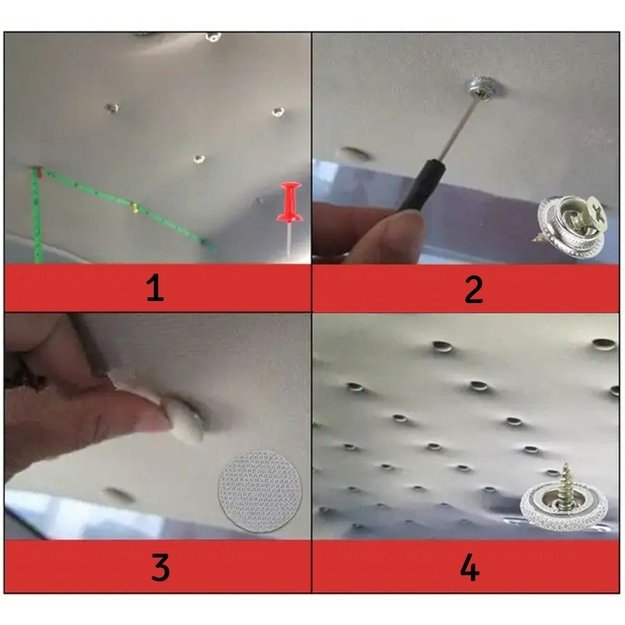 1

2

3

4